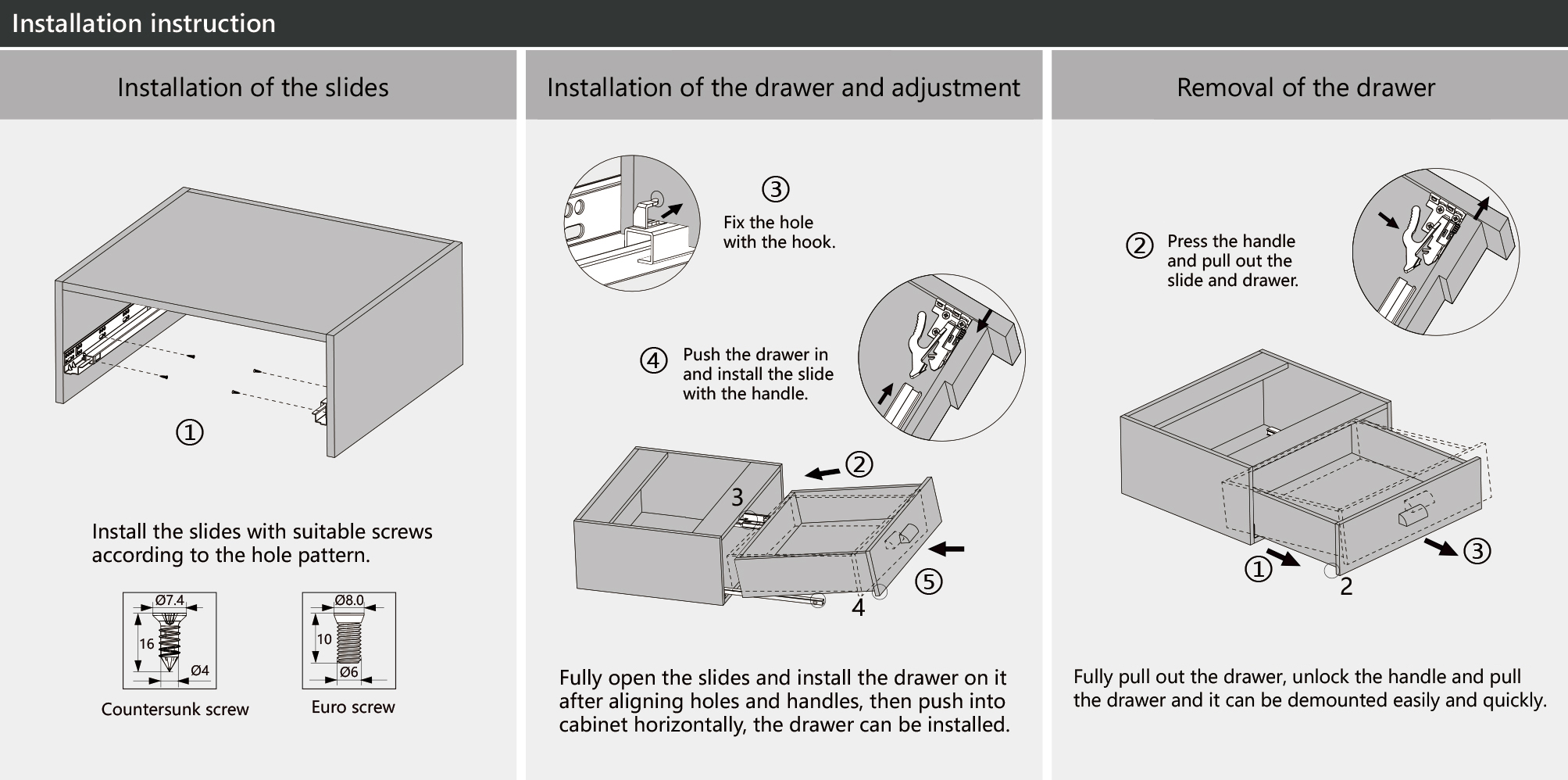 Installation instruction

Installation of the slides

①

Install the slides with suitable screws according to the hole pattern.

Ø7.4
16
Ø4
Countersunk screw

Ø8.0
10
Ø6
Euro screw

Installation of the drawer and adjustment

③ Fix the hole with the hook.

④ Push the drawer in and install the slide with the handle.

②
3
⑤
4

Fully open the slides and install the drawer on it after aligning holes and handles, then push into cabinet horizontally, the drawer can be installed.

Removal of the drawer

② Press the handle and pull out the slide and drawer.

①
2
③

Fully pull out the drawer, unlock the handle and pull the drawer and it can be demounted easily and quickly.